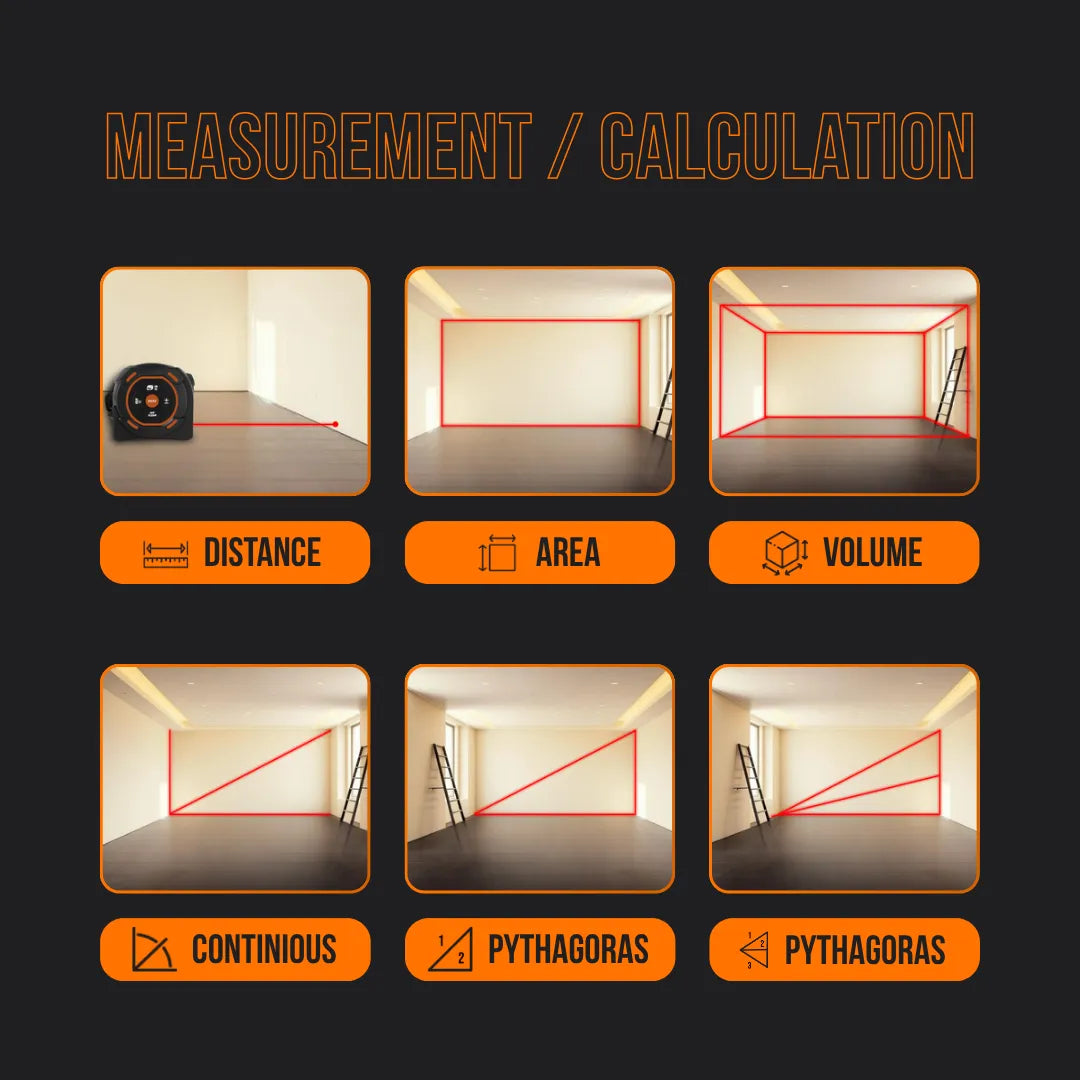 MEASUREMENT / CALCULATION

DISTANCE

AREA

VOLUME

CONTINIOUS

1 2 PYTHAGORAS

1 2 3 PYTHAGORAS