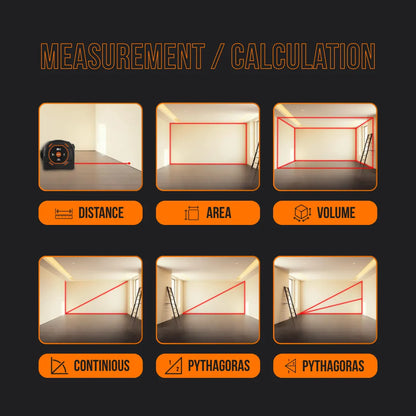 MEASUREMENT / CALCULATION

DISTANCE

AREA

VOLUME

CONTINIOUS

PYTHAGORAS

PYTHAGORAS